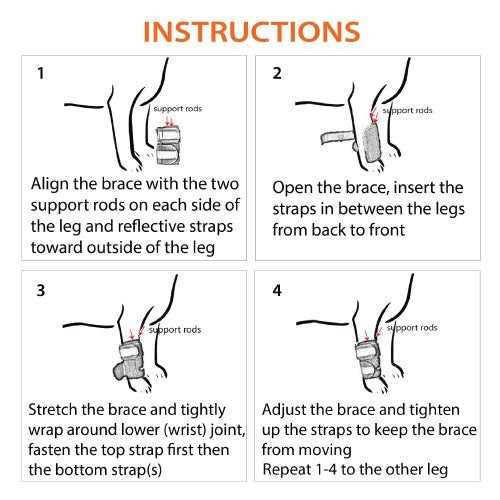 INSTRUCTIONS

1

support rods

Align the brace with the two support rods on each side of the leg and reflective straps toward outside of the leg

2

support rods

Open the brace, insert the straps in between the legs from back to front

3

support rods

Stretch the brace and tightly wrap around lower (wrist) joint, fasten the top strap first then the bottom strap(s)

4

support rods

Adjust the brace and tighten up the straps to keep the brace from moving
Repeat 1-4 to the other leg